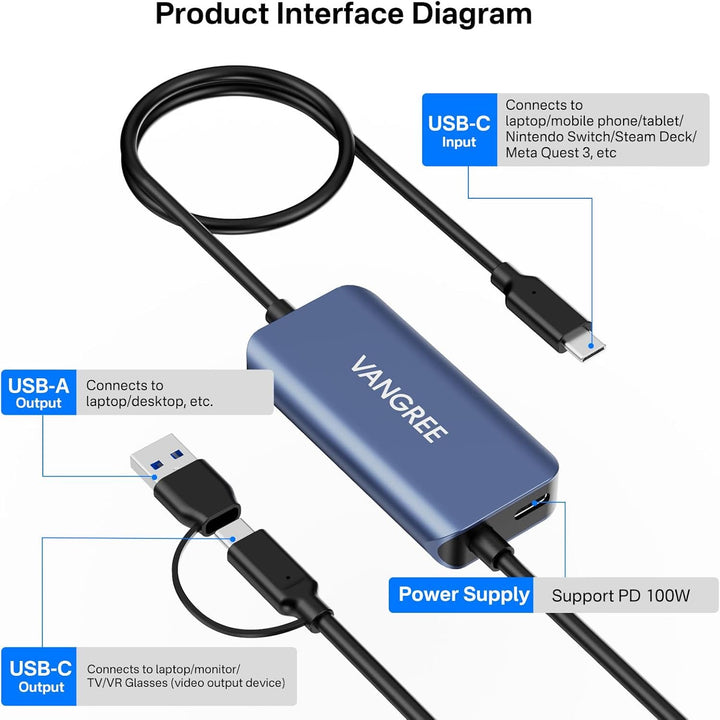 Product Interface Diagram

USB-C
Input

Connects to laptop/mobile phone/tablet/ Nintendo Switch/Steam Deck/ Meta Quest 3, etc

VANGREE

USB-A
Output

Connects to laptop/desktop, etc.

Power Supply

Support PD 100W

USB-C
Output

Connects to laptop/monitor/ TV/VR Glasses (video output device)